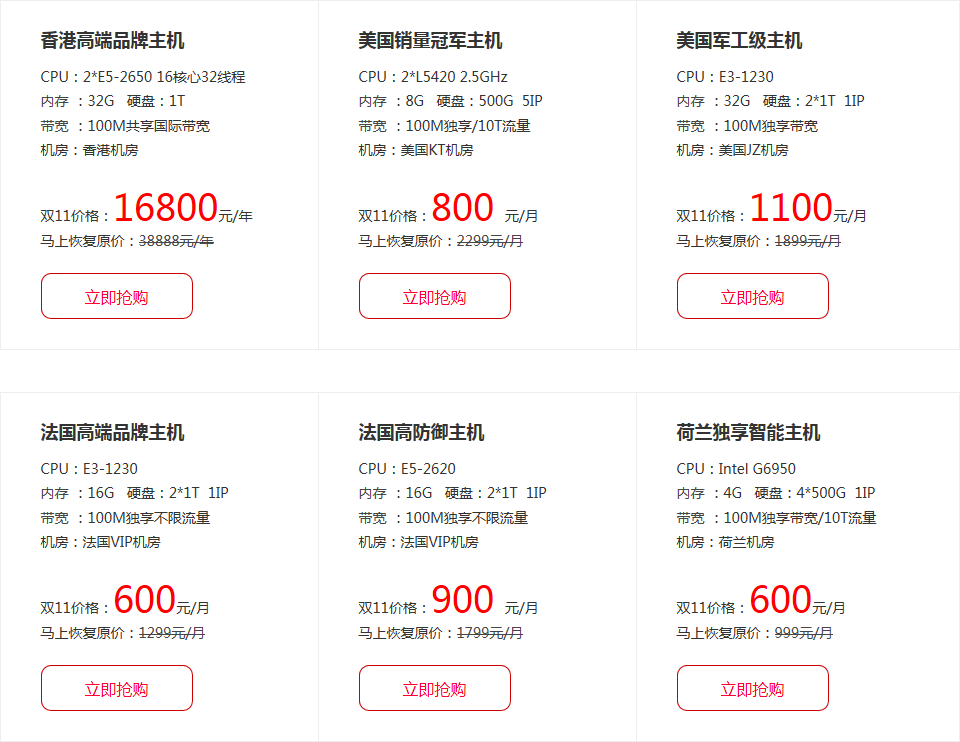 香港高端品牌主机
CPU：2*E5-2650 16核心32线程
内存 ：32G 硬盘：1T
带宽 ：100M共享国际带宽
机房：香港机房

双11价格：16800元/年
马上恢复原价：38888元/年

立即抢购

美国销量冠军主机
CPU：2*L5420 2.5GHz
内存 ：8G 硬盘：500G 5IP
带宽 ：100M独享/10T流量
机房：美国KT机房

双11价格：800 元/月
马上恢复原价：2299元/月

立即抢购

美国军工级主机
CPU：E3-1230
内存 ：32G 硬盘：2*1T 1IP
带宽 ：100M独享带宽
机房：美国JZ机房

双11价格：1100元/月
马上恢复原价：1899元/月

立即抢购

法国高端品牌主机
CPU：E3-1230
内存 ：16G 硬盘：2*1T 1IP
带宽 ：100M独享不限流量
机房：法国VIP机房

双11价格：600元/月
马上恢复原价：1299元/月

立即抢购

法国高防御主机
CPU：E5-2620
内存 ：16G 硬盘：2*1T 1IP
带宽 ：100M独享不限流量
机房：法国VIP机房

双11价格：900 元/月
马上恢复原价：1799元/月

立即抢购

荷兰独享智能主机
CPU：Intel G6950
内存 ：4G 硬盘：4*500G 1IP
带宽 ：100M独享带宽/10T流量
机房：荷兰机房

双11价格：600元/月
马上恢复原价：999元/月

立即抢购