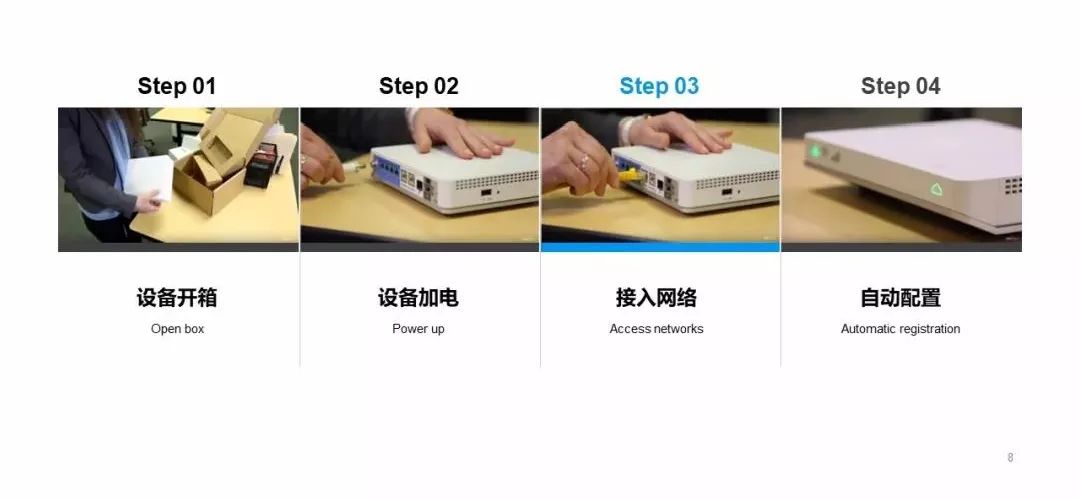 Step 01

设备开箱

Open box

Step 02

设备加电

Power up

Step 03

接入网络

Access networks

Step 04

自动配置

Automatic registration

8